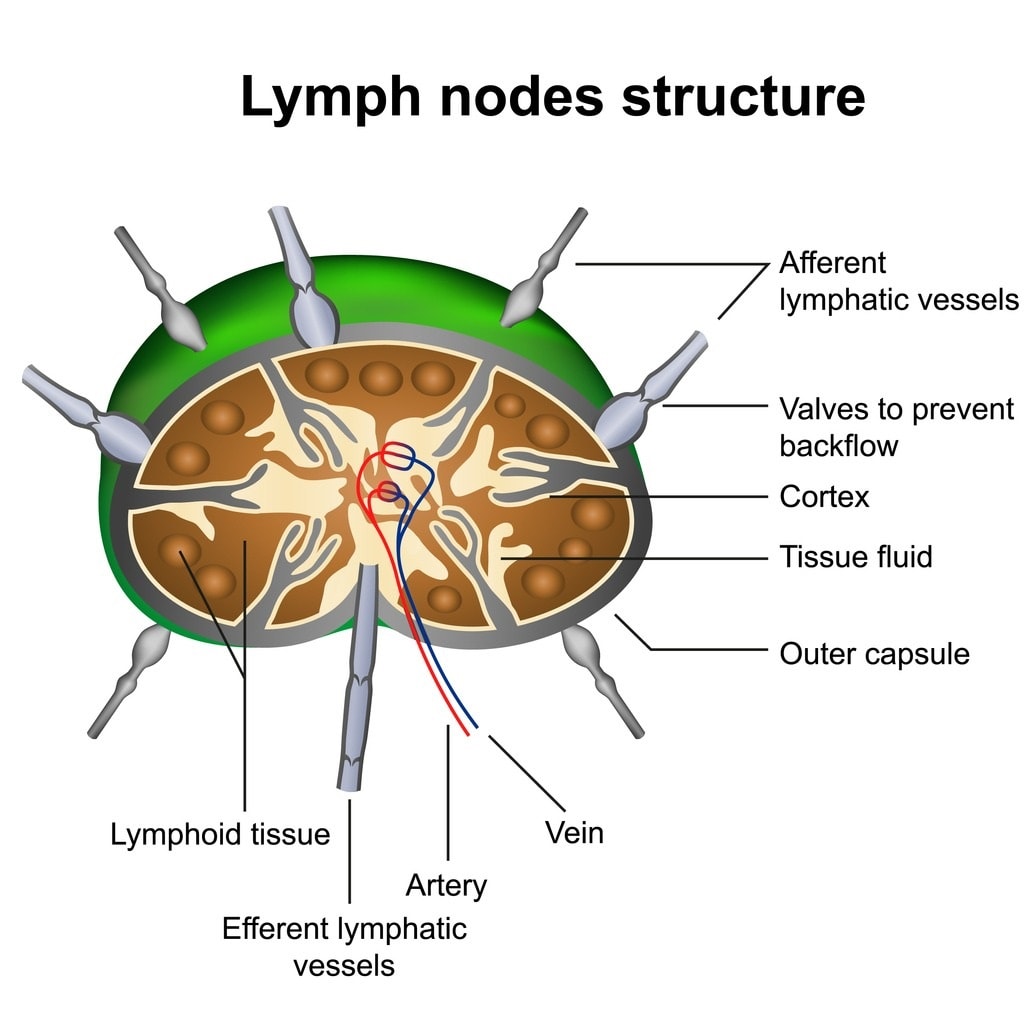 Lymph nodes structure

Afferent lymphatic vessels

Valves to prevent backflow

Cortex

Tissue fluid

Outer capsule

Lymphoid tissue

Vein

Artery

Efferent lymphatic vessels